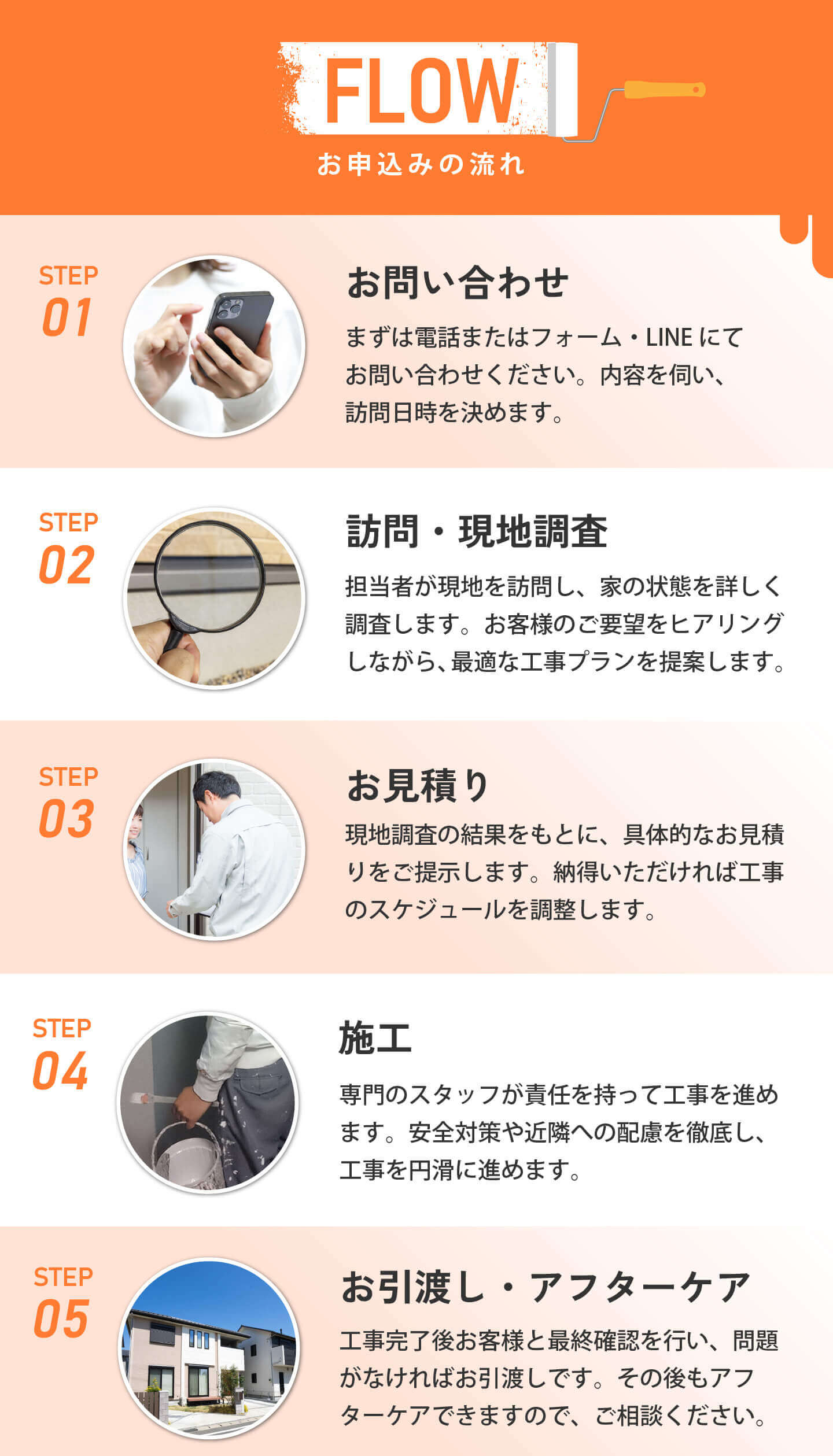 FLOW
お申込みの流れ

STEP
01
お問い合わせ
まずは電話またはフォーム・LINE にてお問い合わせください。内容を伺い、訪問日時を決めます。

STEP
02
訪問・現地調査
担当者が現地を訪問し、家の状態を詳しく調査します。お客様のご要望をヒアリングしながら、最適な工事プランを提案します。

STEP
03
お見積り
現地調査の結果をもとに、具体的なお見積りをご提示します。納得いただければ工事のスケジュールを調整します。

STEP
04
施工
専門のスタッフが責任を持って工事を進めます。安全対策や近隣への配慮を徹底し、工事を円滑に進めます。

STEP
05
お引渡し・アフターケア
工事完了後お客様と最終確認を行い、問題がなければお引渡しです。その後もアフターケアできますので、ご相談ください。